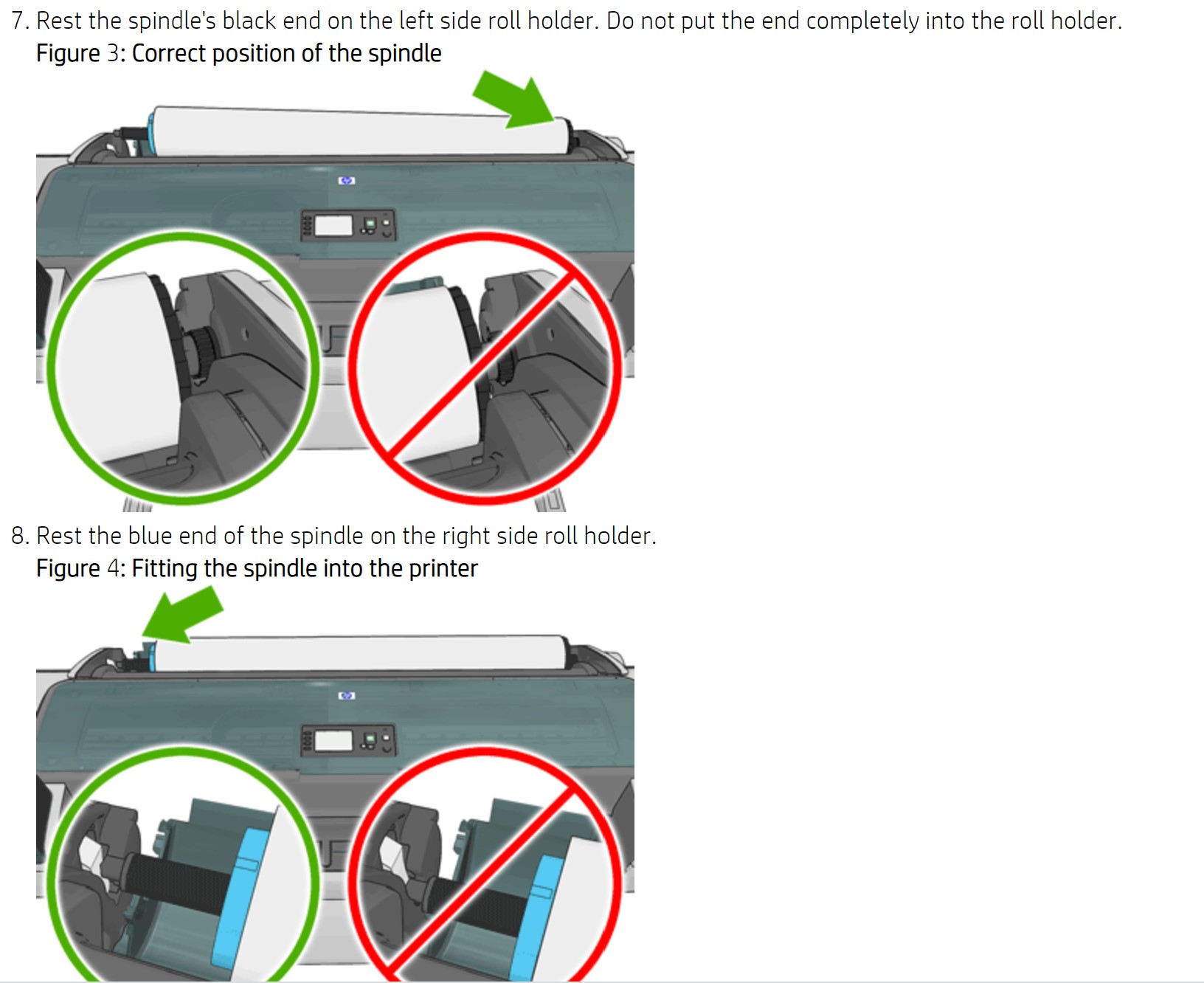 7. Rest the spindle's black end on the left side roll holder. Do not put the end completely into the roll holder.

Figure 3: Correct position of the spindle

8. Rest the blue end of the spindle on the right side roll holder.

Figure 4: Fitting the spindle into the printer