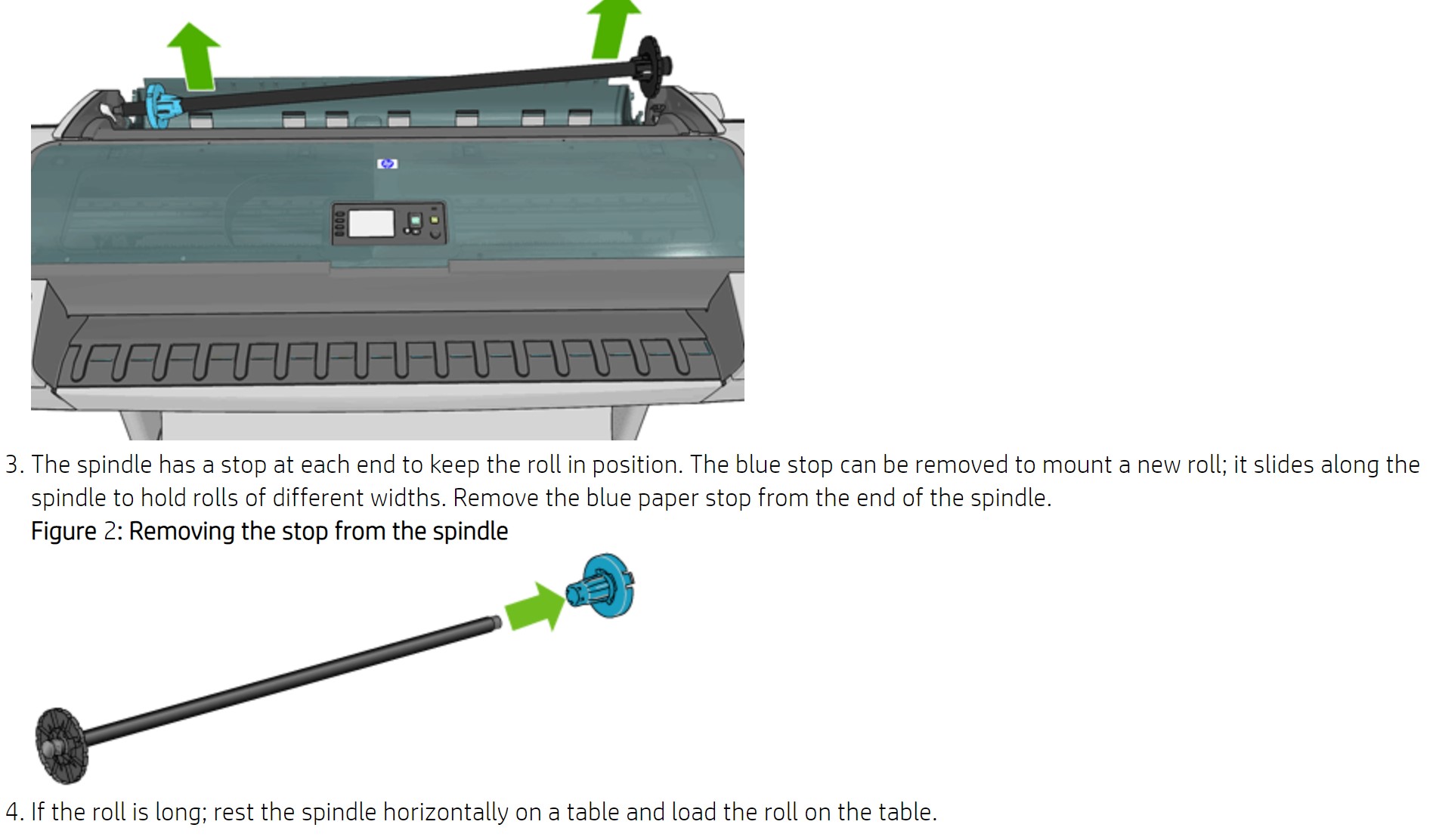 3. The spindle has a stop at each end to keep the roll in position. The blue stop can be removed to mount a new roll; it slides along the spindle to hold rolls of different widths. Remove the blue paper stop from the end of the spindle.

Figure 2: Removing the stop from the spindle

4. If the roll is long; rest the spindle horizontally on a table and load the roll on the table.