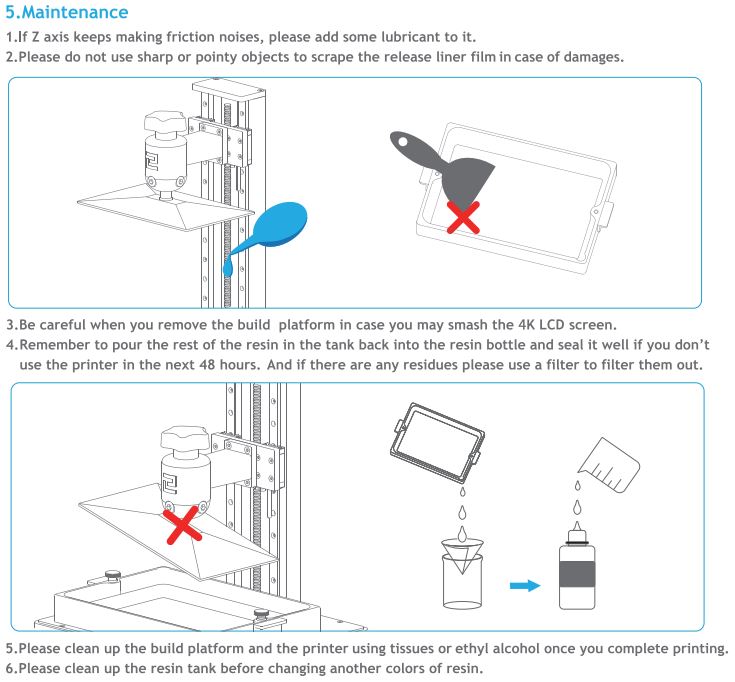 5.Maintenance

1.If Z axis keeps making friction noises, please add some lubricant to it.
2.Please do not use sharp or pointy objects to scrape the release liner film in case of damages.

3.Be careful when you remove the build platform in case you may smash the 4K LCD screen.
4.Remember to pour the rest of the resin in the tank back into the resin bottle and seal it well if you don't use the printer in the next 48 hours. And if there are any residues please use a filter to filter them out.

5.Please clean up the build platform and the printer using tissues or ethyl alcohol once you complete printing.
6.Please clean up the resin tank before changing another colors of resin.