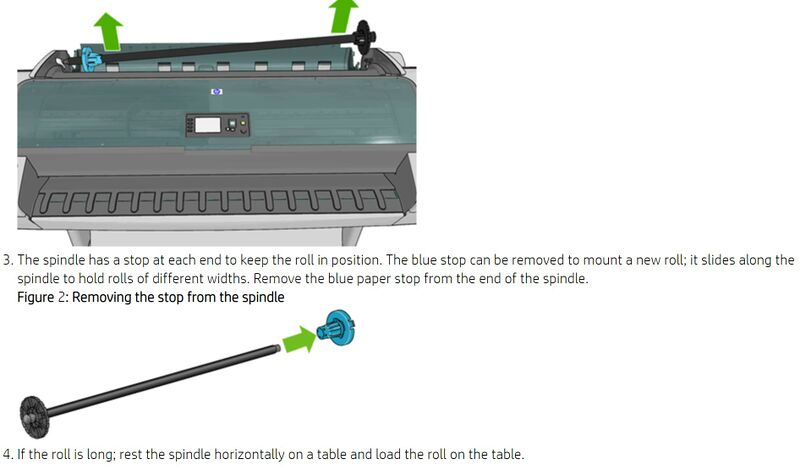 3. The spindle has a stop at each end to keep the roll in position. The blue stop can be removed to mount a new roll; it slides along the spindle to hold rolls of different widths. Remove the blue paper stop from the end of the spindle.
Figure 2: Removing the stop from the spindle

4. If the roll is long; rest the spindle horizontally on a table and load the roll on the table.