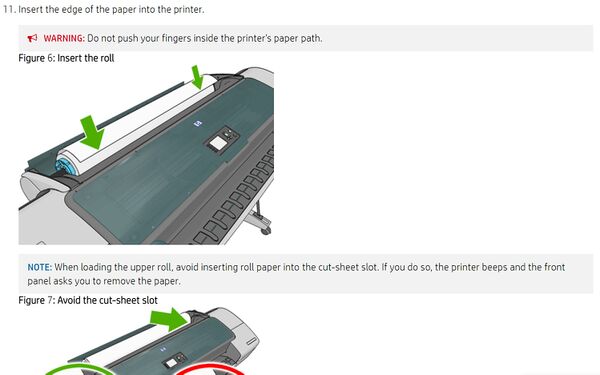 11. Insert the edge of the paper into the printer.

WARNING: Do not push your fingers inside the printer's paper path.

Figure 6: Insert the roll

NOTE: When loading the upper roll, avoid inserting roll paper into the cut-sheet slot. If you do so, the printer beeps and the front panel asks you to remove the paper.

Figure 7: Avoid the cut-sheet slot